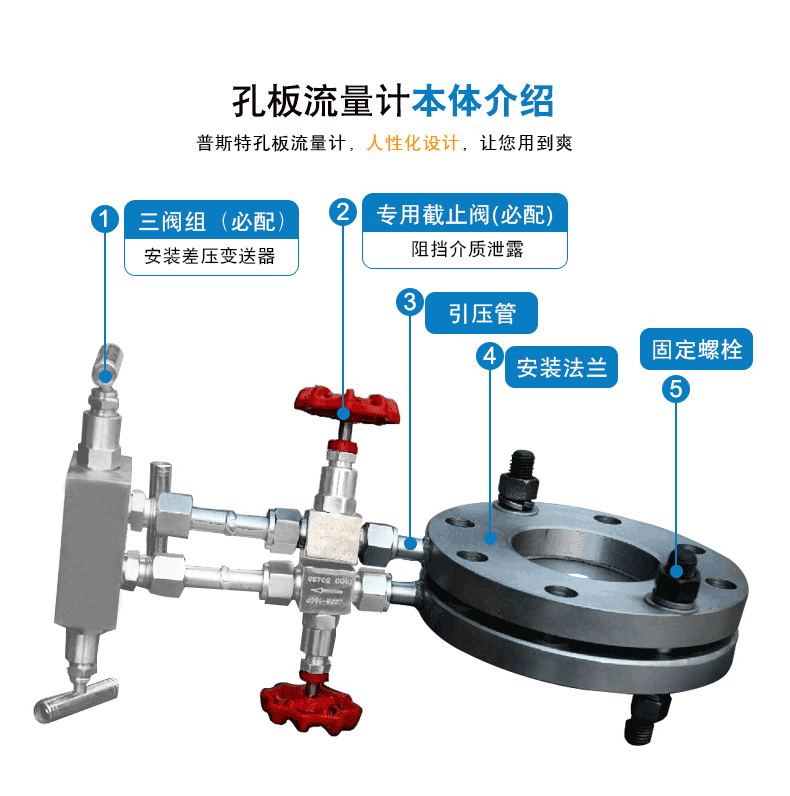 孔板流量计本体介绍

普斯特孔板流量计，人性化设计，让您用到爽

1 三阀组（必配）
安装差压变送器

2 专用截止阀(必配)
阻挡介质泄露

3 引压管

4 安装法兰

固定螺栓
5